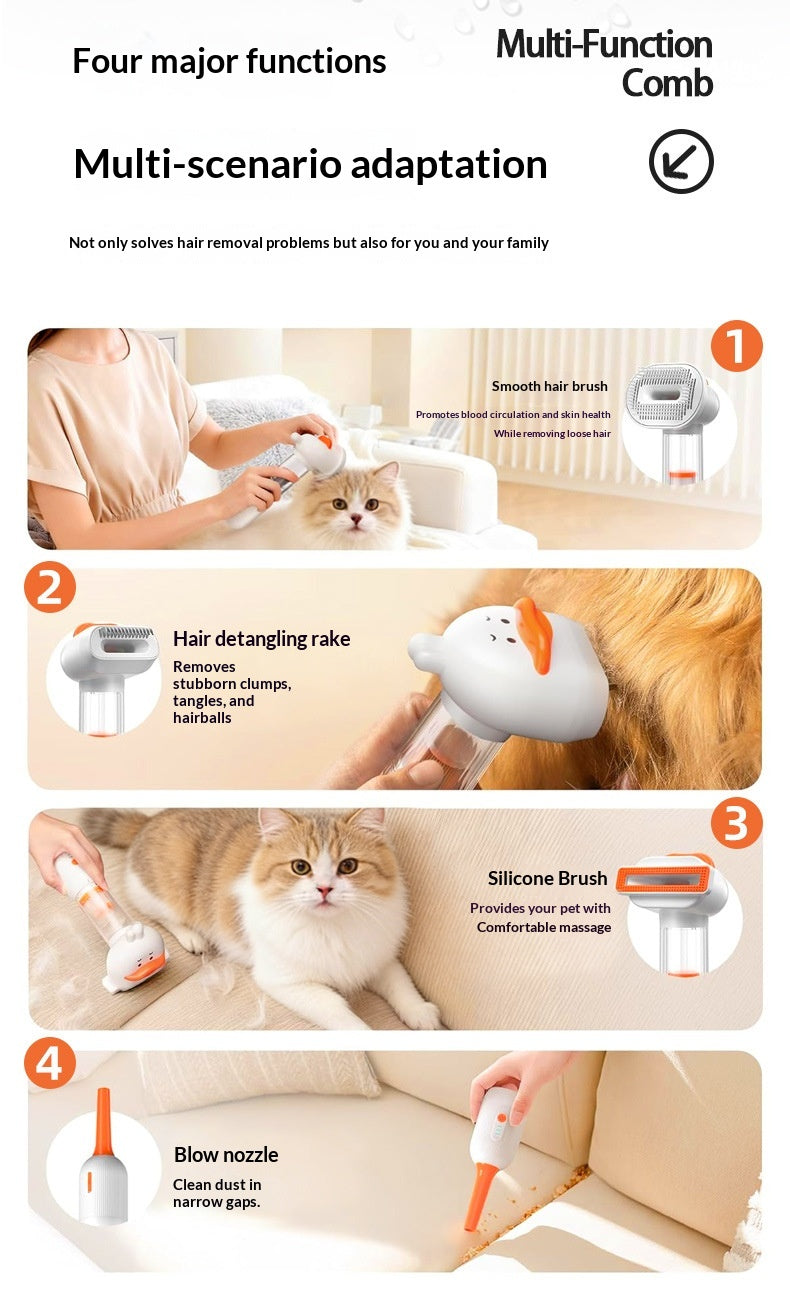 Four major functions

Multi-Function Comb

Multi-scenario adaptation

Not only solves hair removal problems but also for you and your family

1

Smooth hair brush

Promotes blood circulation and skin health

While removing loose hair

2

Hair detangling rake

Removes stubborn clumps, tangles, and hairballs

3

Silicone Brush

Provides your pet with Comfortable massage

4

Blow nozzle

Clean dust in narrow gaps.