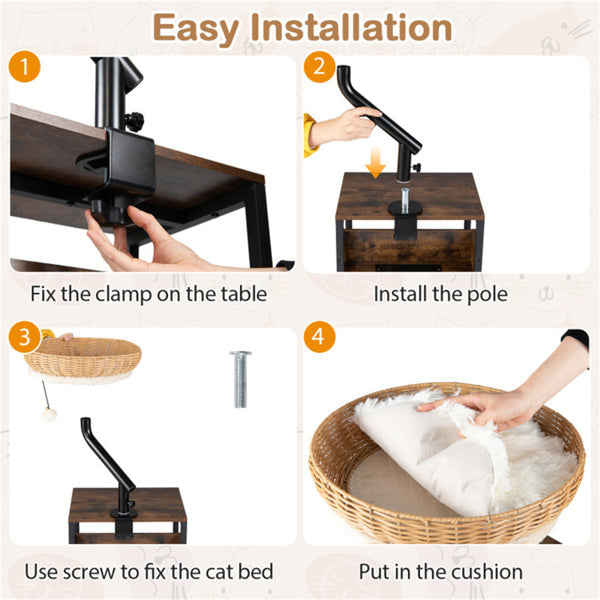 Easy Installation

1

Fix the clamp on the table

2

Install the pole

3

Use screw to fix the cat bed

4

Put in the cushion