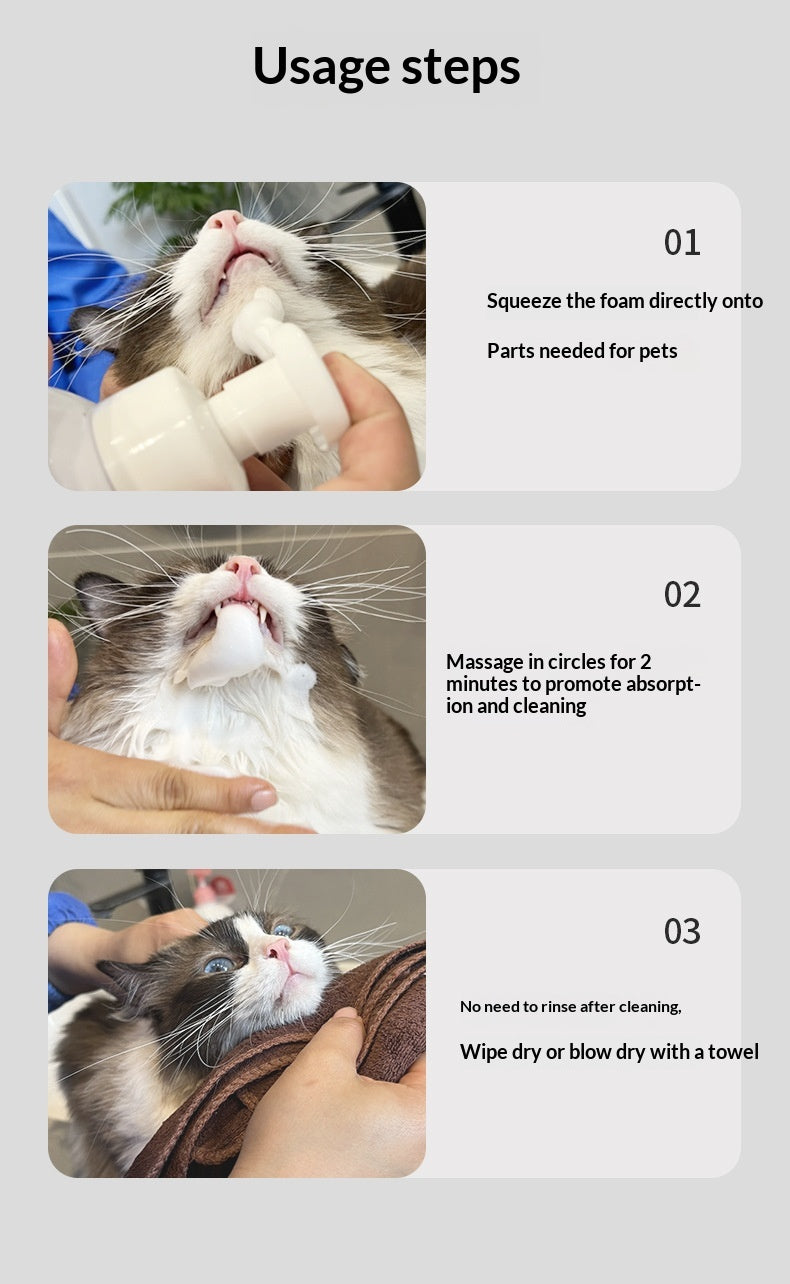 Usage steps

01

Squeeze the foam directly onto

Parts needed for pets

02

Massage in circles for 2 minutes to promote absorption and cleaning

03

No need to rinse after cleaning,

Wipe dry or blow dry with a towel